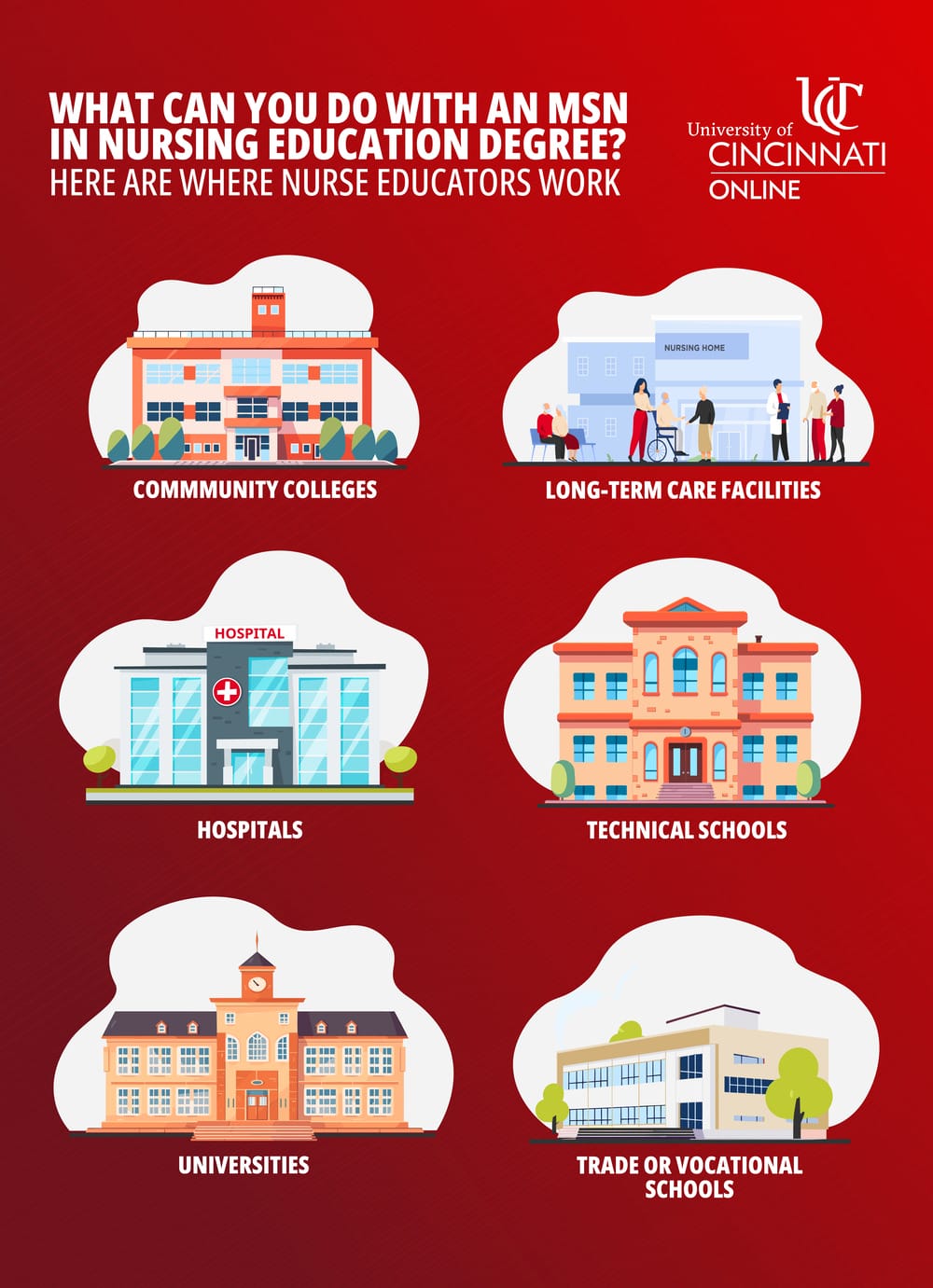 WHAT CAN YOU DO WITH AN MSN IN NURSING EDUCATION DEGREE?
HERE ARE WHERE NURSE EDUCATORS WORK

UC
University of
CINCINNATI
ONLINE

COMMMUNITY COLLEGES

NURSING HOME

LONG-TERM CARE FACILITIES

HOSPITAL

HOSPITALS

TECHNICAL SCHOOLS

UNIVERSITIES

TRADE OR VOCATIONAL SCHOOLS