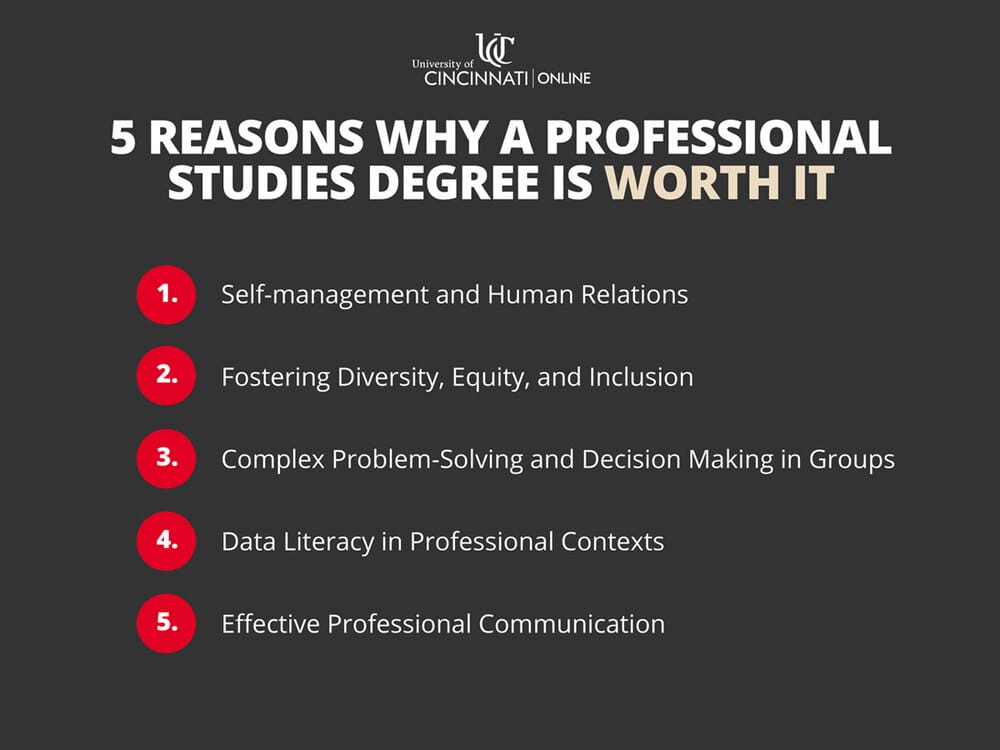 UC
University of CINCINNATI | ONLINE

5 REASONS WHY A PROFESSIONAL STUDIES DEGREE IS WORTH IT

1. Self-management and Human Relations

2. Fostering Diversity, Equity, and Inclusion

3. Complex Problem-Solving and Decision Making in Groups

4. Data Literacy in Professional Contexts

5. Effective Professional Communication