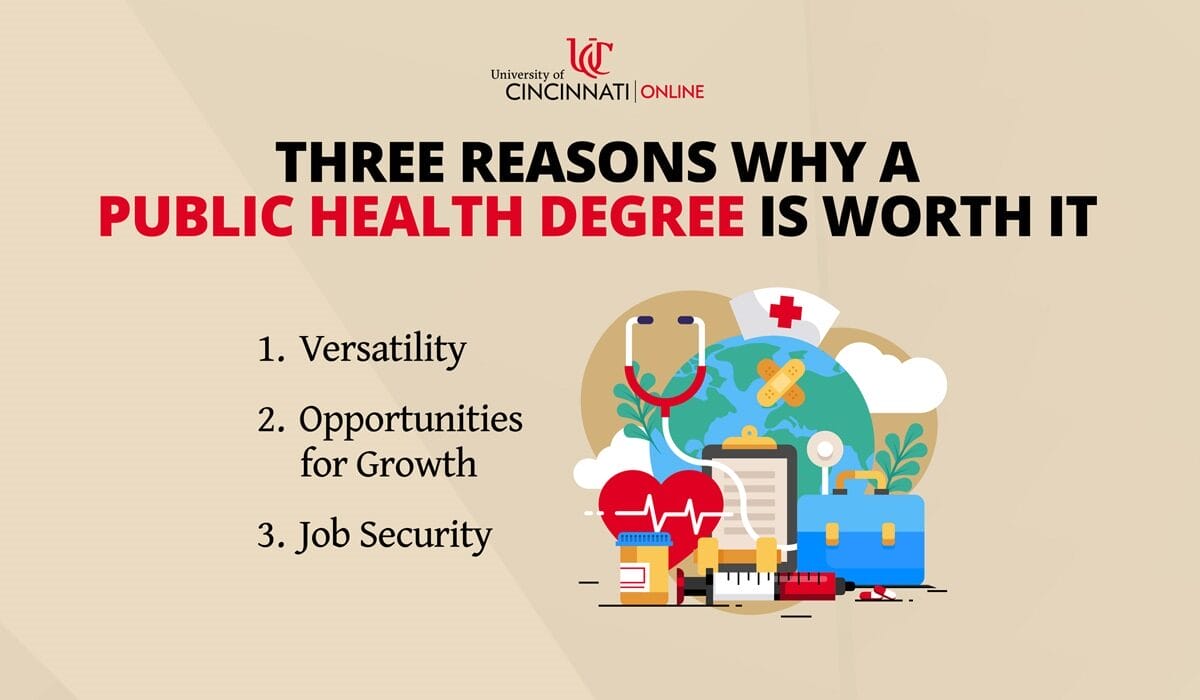 UC
University of
CINCINNATI | ONLINE

THREE REASONS WHY A
PUBLIC HEALTH DEGREE IS WORTH IT

1. Versatility
2. Opportunities for Growth
3. Job Security