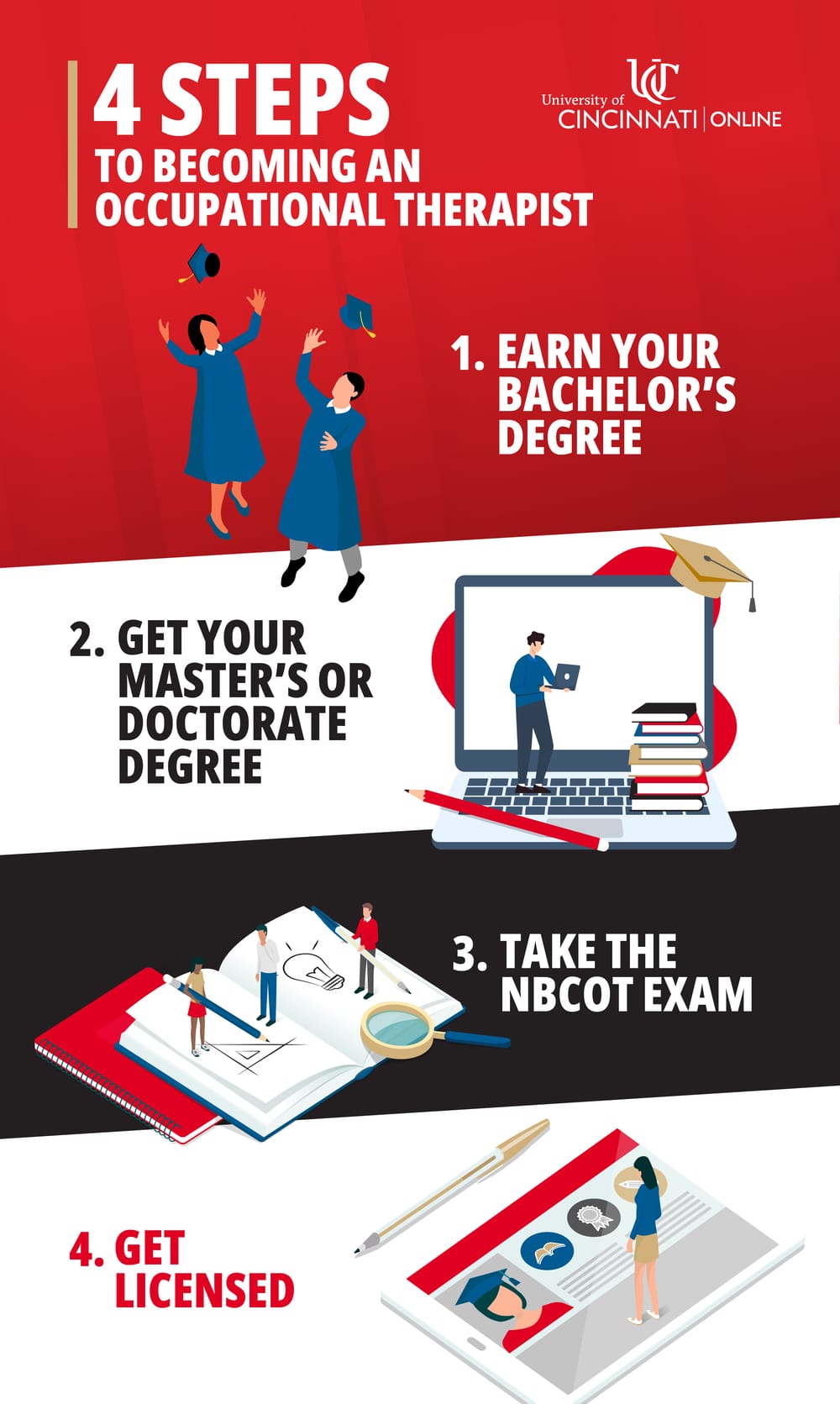 4 STEPS
TO BECOMING AN OCCUPATIONAL THERAPIST

UC
University of
CINCINNATI | ONLINE

1. EARN YOUR BACHELOR'S DEGREE

2. GET YOUR MASTER'S OR DOCTORATE DEGREE

3. TAKE THE NBCOT EXAM

4. GET LICENSED