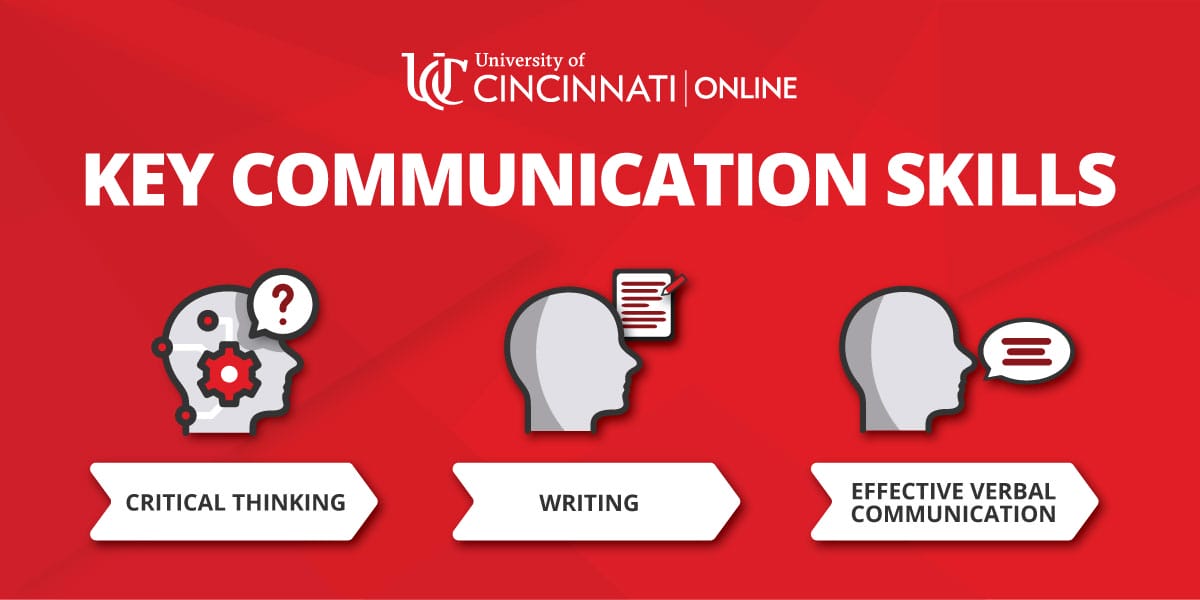 UC University of CINCINNATI | ONLINE

KEY COMMUNICATION SKILLS

?

CRITICAL THINKING

WRITING

EFFECTIVE VERBAL COMMUNICATION