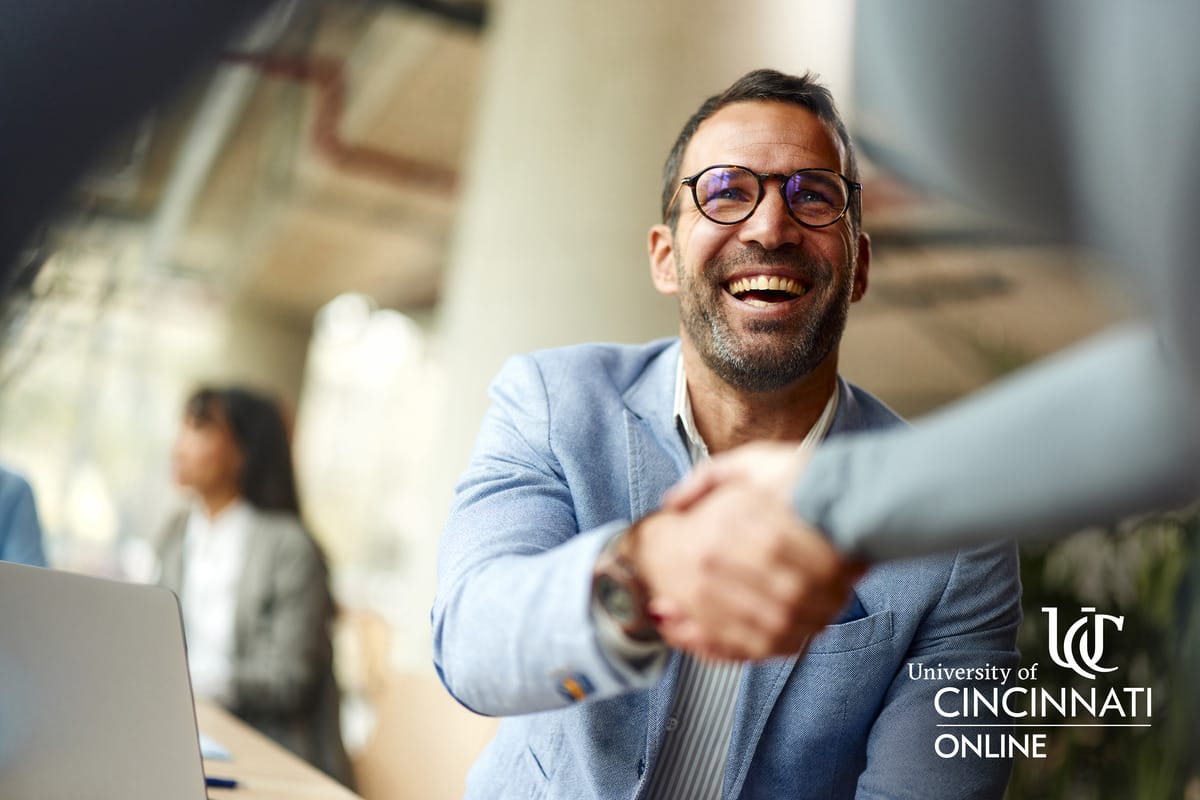 UC
University of
CINCINNATI
ONLINE